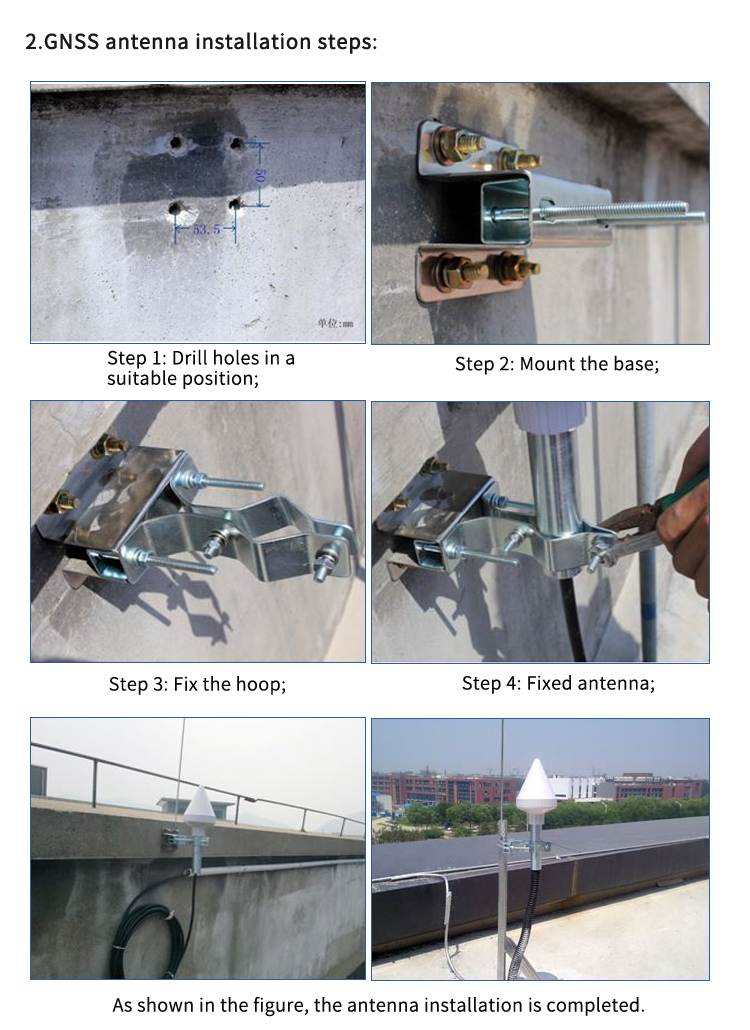 2.GNSS antenna installation steps:

50

53.5

单位:mm

Step 1: Drill holes in a suitable position;

Step 2: Mount the base;

Step 3: Fix the hoop;

Step 4: Fixed antenna;

As shown in the figure, the antenna installation is completed.