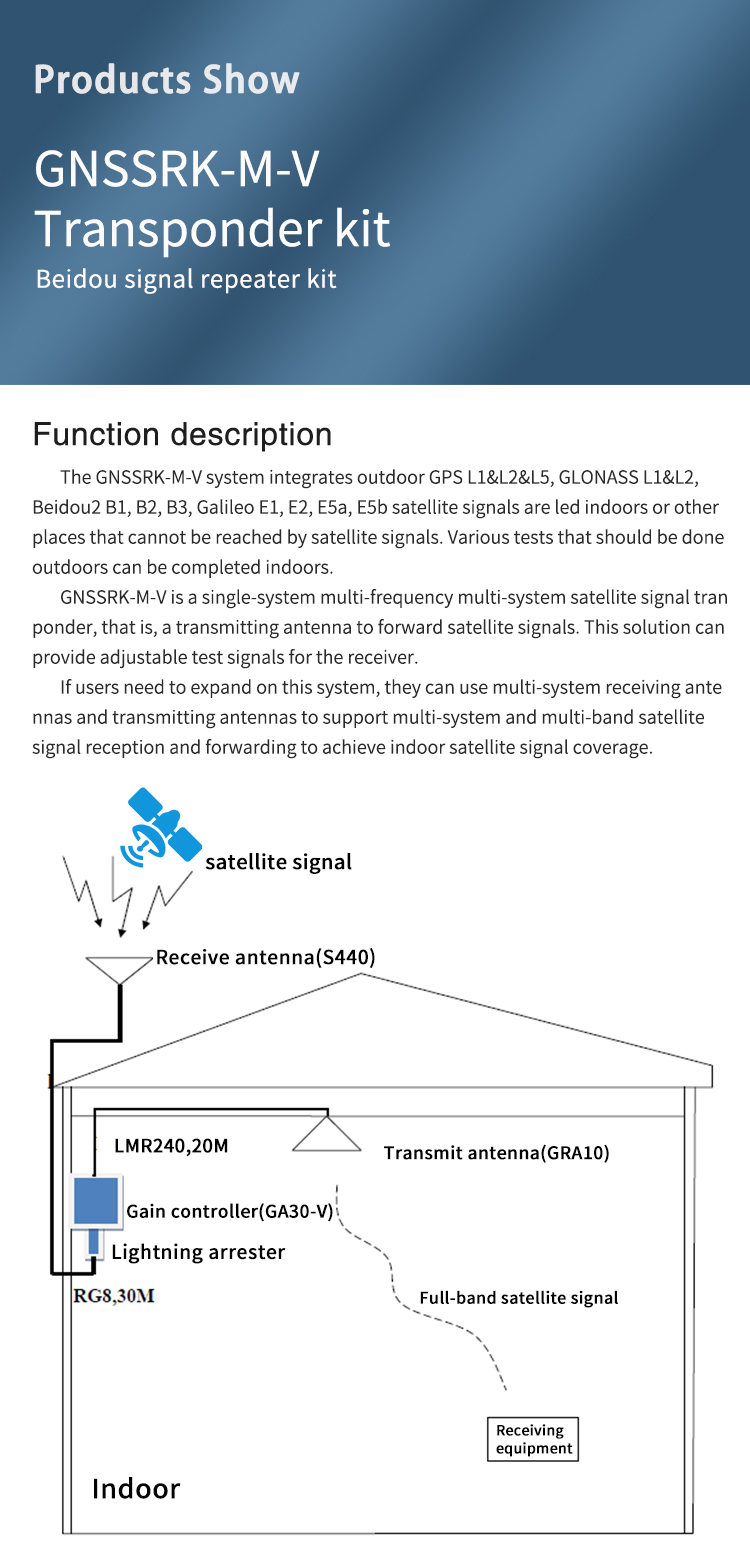 Products Show

GNSSRK-M-V Transponder kit

Beidou signal repeater kit

Function description

The GNSSRK-M-V system integrates outdoor GPS L1&L2&L5, GLONASS L1&L2, Beidou2 B1, B2, B3, Galileo E1, E2, E5a, E5b satellite signals are led indoors or other places that cannot be reached by satellite signals. Various tests that should be done outdoors can be completed indoors.

GNSSRK-M-V is a single-system multi-frequency multi-system satellite signal tran ponder, that is, a transmitting antenna to forward satellite signals. This solution can provide adjustable test signals for the receiver.

If users need to expand on this system, they can use multi-system receiving ante nnas and transmitting antennas to support multi-system and multi-band satellite signal reception and forwarding to achieve indoor satellite signal coverage.

satellite signal

Receive antenna(S440)

LMR240,20M

Transmit antenna(GRA10)

Gain controller(GA30-V)

Lightning arrester

RG8,30M

Full-band satellite signal

Receiving equipment

Indoor